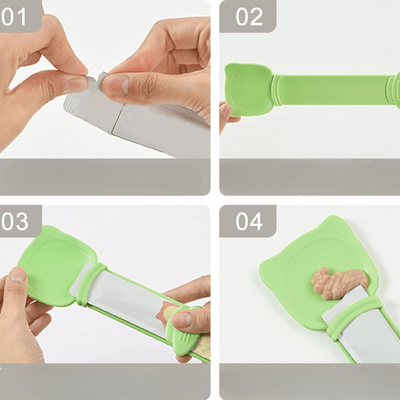 01

02

03

04